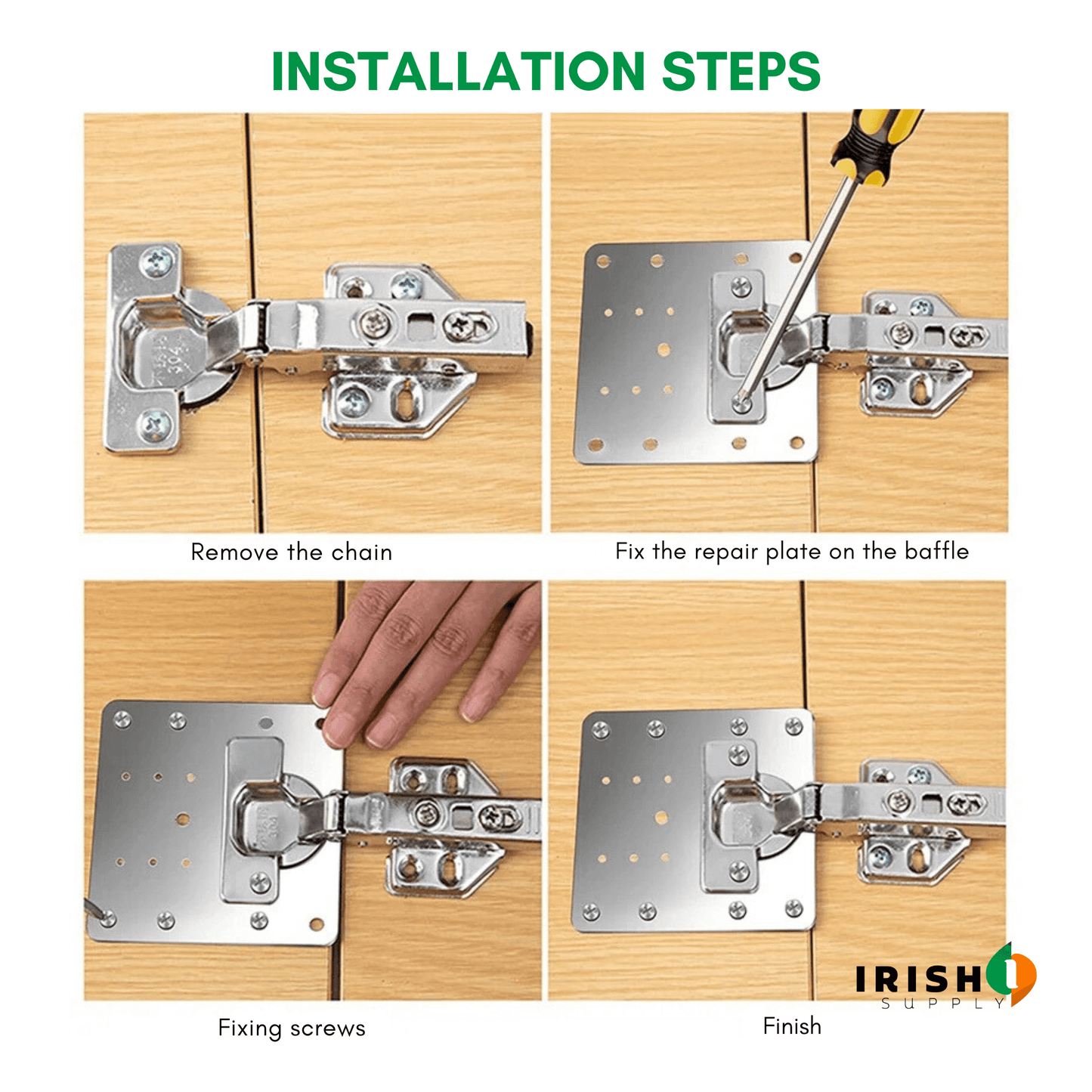 INSTALLATION STEPS

Remove the chain

Fix the repair plate on the baffle

Fixing screws

Finish

IRISH SUPPLY